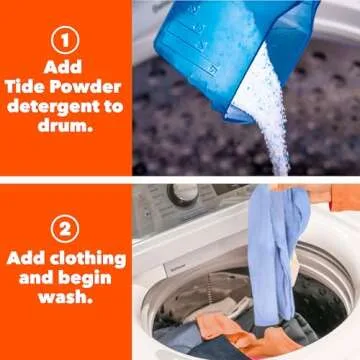 1
Add Tide Powder detergent to drum.

2
Add clothing and begin wash.