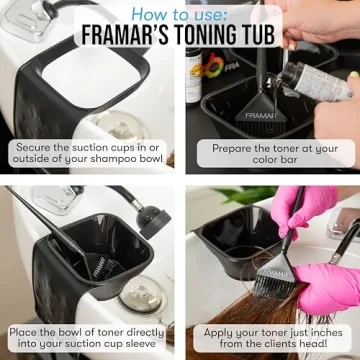 How to use:
FRAMAR'S TONING TUB

Secure the suction cups in or outside of your shampoo bowl

FRA

FRAMAR

Prepare the toner at your color bar

FRAMAR

Place the bowl of toner directly into your suction cup sleeve

FRAMAR

Apply your toner just inches from the clients head!