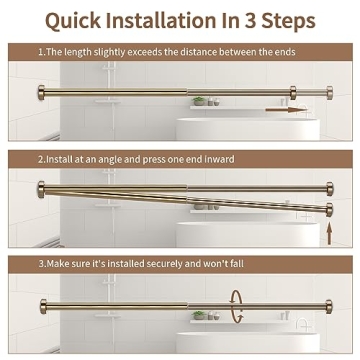 Quick Installation In 3 Steps

1.The length slightly exceeds the distance between the ends

2.Install at an angle and press one end inward

3.Make sure it's installed securely and won't fall