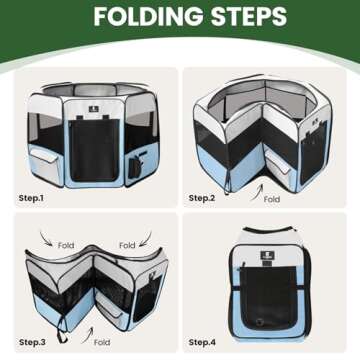 FOLDING STEPS

Step.1

Step.2

Fold

Fold

Fold

Step.3

Fold

Step.4