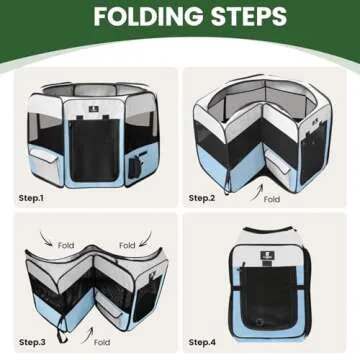 FOLDING STEPS

Step.1

Step.2

Fold

Fold

Fold

Step.3

Fold

Step.4