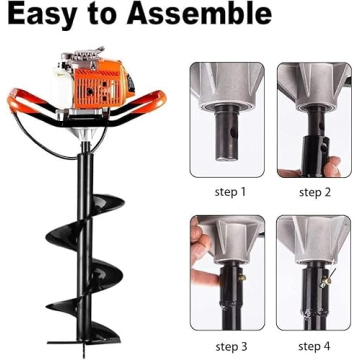 Easy to Assemble

step 1

step 2

step 3

step 4