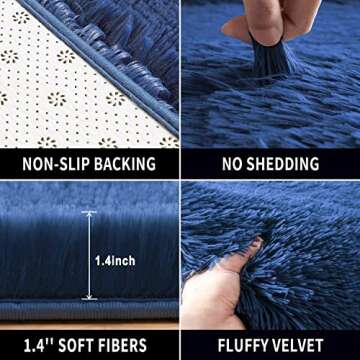 NON-SLIP BACKING

NO SHEDDING

1.4inch

1.4'' SOFT FIBERS

FLUFFY VELVET