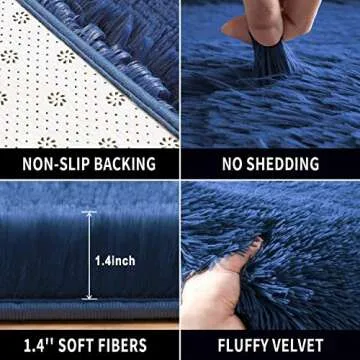 NON-SLIP BACKING

NO SHEDDING

1.4inch

1.4'' SOFT FIBERS

FLUFFY VELVET