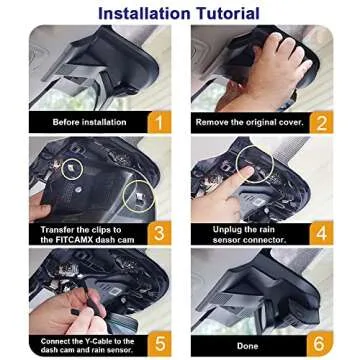 Installation Tutorial

Before installation 1

Remove the original cover. 2

Transfer the clips to the FITCAMX dash cam 3

Unplug the rain sensor connector. 4

Connect the Y-Cable to the dash cam and rain sensor. 5

Done 6