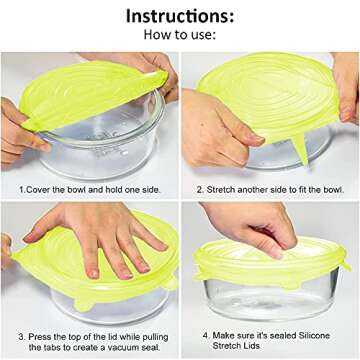 Instructions:
How to use:

1.Cover the bowl and hold one side.

2. Stretch another side to fit the bowl.

3. Press the top of the lid while pulling the tabs to create a vacuum seal.

4. Make sure it's sealed Silicone Stretch Lids