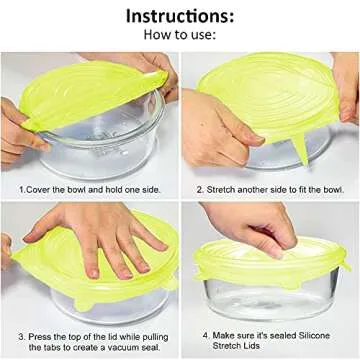 Instructions:
How to use:

1.Cover the bowl and hold one side.

2. Stretch another side to fit the bowl.

3. Press the top of the lid while pulling the tabs to create a vacuum seal.

4. Make sure it's sealed Silicone Stretch Lids