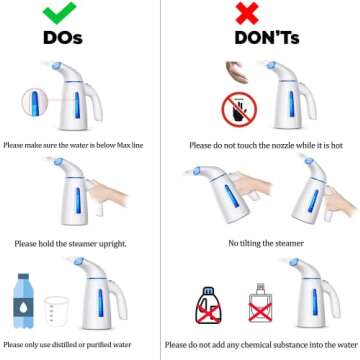 DOs

Please make sure the water is below Max line

Please hold the steamer upright.

Please only use distilled or purified water

DON'Ts

Please do not touch the nozzle while it is hot

No tilting the steamer

Please do not add any chemical substance into the water