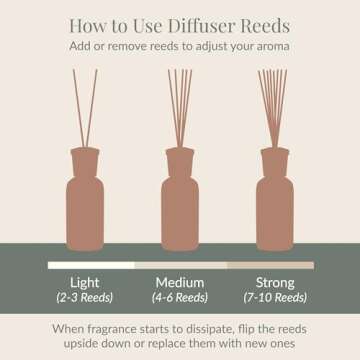 How to Use Diffuser Reeds
Add or remove reeds to adjust your aroma

Light
(2-3 Reeds)

Medium
(4-6 Reeds)

Strong
(7-10 Reeds)

When fragrance starts to dissipate, flip the reeds upside down or replace them with new ones