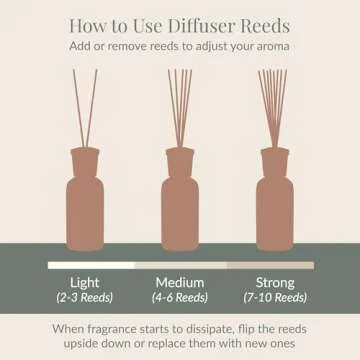 How to Use Diffuser Reeds
Add or remove reeds to adjust your aroma

Light
(2-3 Reeds)

Medium
(4-6 Reeds)

Strong
(7-10 Reeds)

When fragrance starts to dissipate, flip the reeds upside down or replace them with new ones