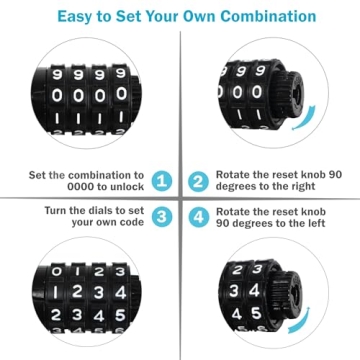 Easy to Set Your Own Combination

9 9 9 9
0 0 0 0
1 1 1 1

9 9
0 0
1 1

Set the combination to 0000 to unlock

1

2

Rotate the reset knob 90 degrees to the right

Turn the dials to set your own code

3

4

Rotate the reset knob 90 degrees to the left

0 1 2 3
1 2 3 4
2 3 4 5

2 3
3 4
4 5