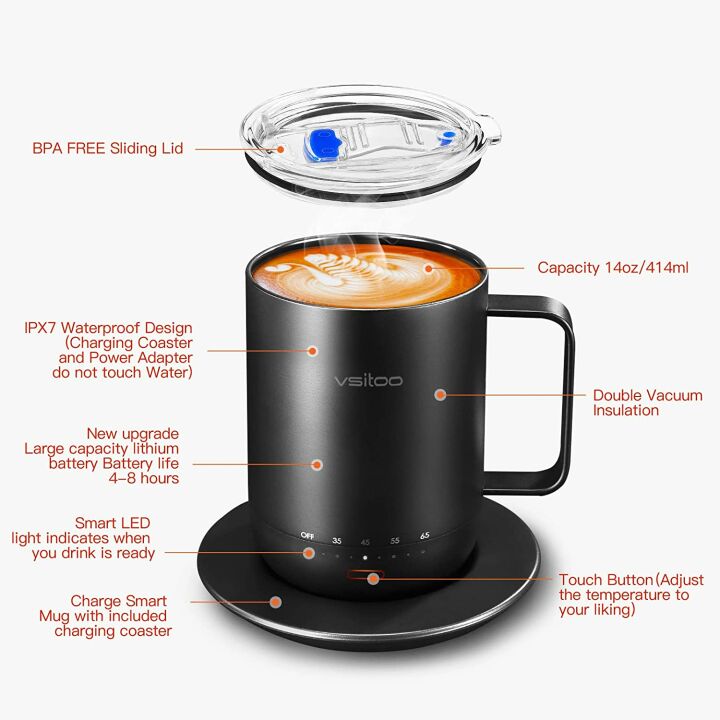 BPA FREE Sliding Lid

Capacity 14oz/414ml

IPX7 Waterproof Design (Charging Coaster and Power Adapter do not touch Water)

vsitoo

Double Vacuum Insulation

New upgrade Large capacity lithium battery Battery life 4-8 hours

Smart LED light indicates when you drink is ready

OFF 35 45 55 65

Touch Button(Adjust the temperature to your liking)

Charge Smart Mug with included charging coaster