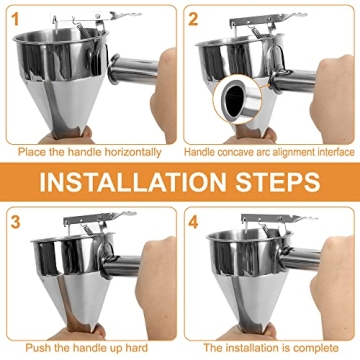 1

Place the handle horizontally

2

Handle concave arc alignment interface

INSTALLATION STEPS

3

Push the handle up hard

4

The installation is complete