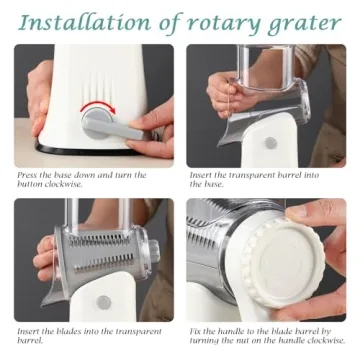 Installation of rotary grater

Press the base down and turn the button clockwise.

Insert the transparent barrel into the base.

Insert the blades into the transparent barrel.

Fix the handle to the blade barrel by turning the nut on the handle clockwise.