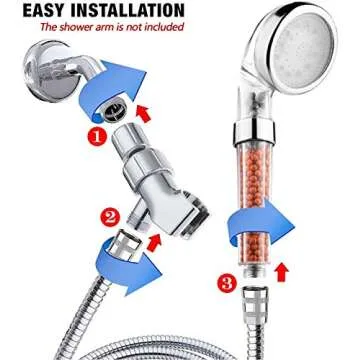 EASY INSTALLATION
The shower arm is not included

1

2

3