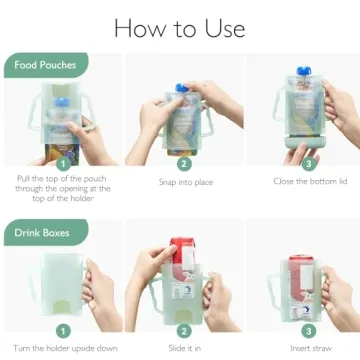 How to Use

Food Pouches

1
Pull the top of the pouch through the opening at the top of the holder

2
Snap into place

3
Close the bottom lid

Drink Boxes

1
Turn the holder upside down

2
Slide it in

3
Insert straw