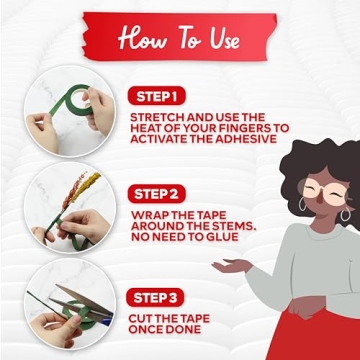 How To Use

STEP 1

STRETCH AND USE THE HEAT OF YOUR FINGERS TO ACTIVATE THE ADHESIVE

STEP 2

WRAP THE TAPE AROUND THE STEMS. NO NEED TO GLUE

STEP 3

CUT THE TAPE ONCE DONE