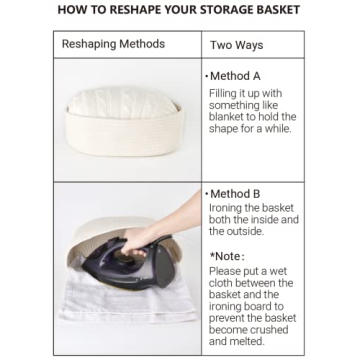 HOW TO RESHAPE YOUR STORAGE BASKET

| Reshaping Methods | Two Ways |
|---|---|
| | ·Method A Filling it up with something like blanket to hold the shape for a while. |
| | ·Method B Ironing the basket both the inside and the outside. *Note: Please put a wet cloth between the basket and the ironing board to prevent the basket become crushed and melted. |