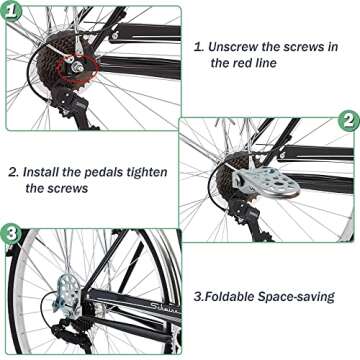 1

1. Unscrew the screws in the red line

2

2. Install the pedals tighten the screws

3

3.Foldable Space-saving