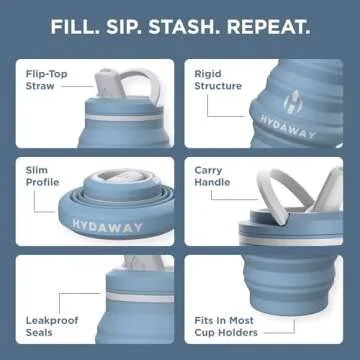 FILL. SIP. STASH. REPEAT.

Flip-Top Straw

Rigid Structure

HYDAWAY

Slim Profile

HYDAWAY

Carry Handle

Leakproof Seals

Fits In Most Cup Holders