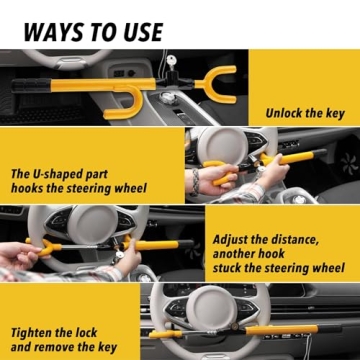 WAYS TO USE

Unlock the key

The U-shaped part hooks the steering wheel

Adjust the distance, another hook stuck the steering wheel

Tighten the lock and remove the key