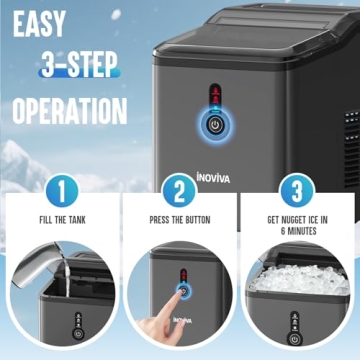 EASY
3-STEP
OPERATION

INOVIVA

1
FILL THE TANK

2
PRESS THE BUTTON

INOVIVA

3
GET NUGGET ICE IN 6 MINUTES