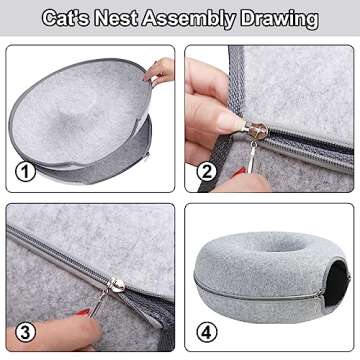 Cat's Nest Assembly Drawing

1

2

3

4