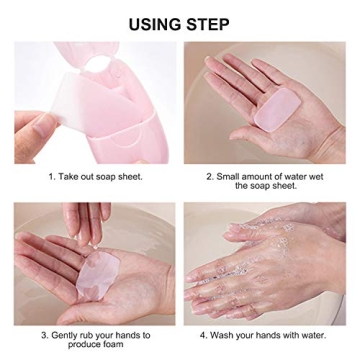 USING STEP

1. Take out soap sheet.

2. Small amount of water wet the soap sheet.

3. Gently rub your hands to produce foam

4. Wash your hands with water.