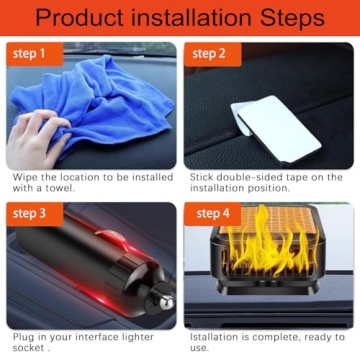 Product installation Steps

step 1

Wipe the location to be installed with a towel.

step 2

Stick double-sided tape on the installation position.

step 3

Plug in your interface lighter socket .

step 4

Istallation is complete, ready to use.