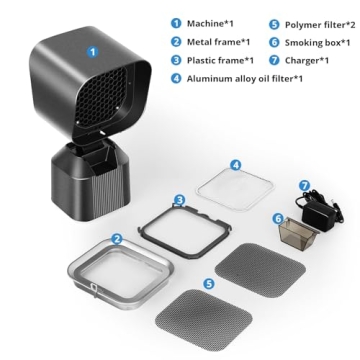 1 Machine*1
2 Metal frame*1
3 Plastic frame*1
4 Aluminum alloy oil filter*1
5 Polymer filter*2
6 Smoking box*1
7 Charger*1

1

4

7

3

6

2

5