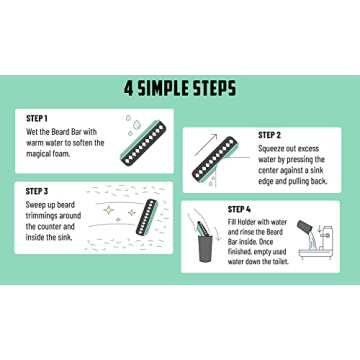 4 SIMPLE STEPS

STEP 1
Wet the Beard Bar with warm water to soften the magical foam.

STEP 2
Squeeze out excess water by pressing the center against a sink edge and pulling back.

STEP 3
Sweep up beard trimmings around the counter and inside the sink.

STEP 4
Fill Holder with water and rinse the Beard Bar inside. Once finished, empty used water down the toilet.