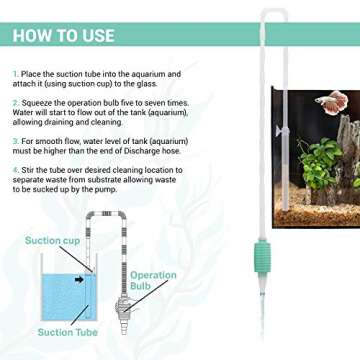 HOW TO USE

1. Place the suction tube into the aquarium and attach it (using suction cup) to the glass.

2. Squeeze the operation bulb five to seven times. Water will start to flow out of the tank (aquarium), allowing draining and cleaning.

3. For smooth flow, water level of tank (aquarium) must be higher than the end of Discharge hose.

4. Stir the tube over desired cleaning location to separate waste from substrate allowing waste to be sucked up by the pump.

Suction cup

Operation Bulb

Suction Tube