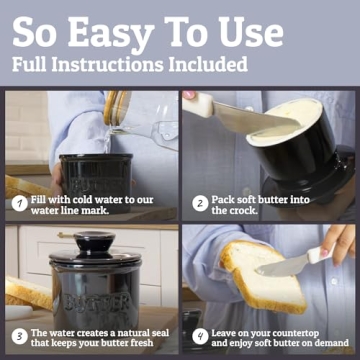 So Easy To Use
Full Instructions Included

BUTTER

1 Fill with cold water to our water line mark.

2 Pack soft butter into the crock.

BUTTER

3 The water creates a natural seal that keeps your butter fresh

4 Leave on your countertop and enjoy soft butter on demand