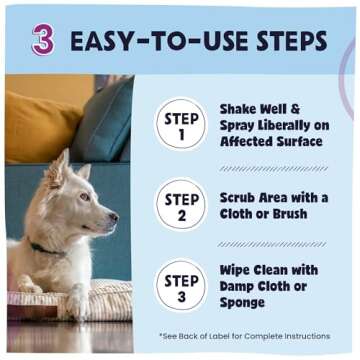 3 EASY-TO-USE STEPS

STEP 1

Shake Well & Spray Liberally on Affected Surface

STEP 2

Scrub Area with a Cloth or Brush

STEP 3

Wipe Clean with Damp Cloth or Sponge

*See Back of Label for Complete Instructions