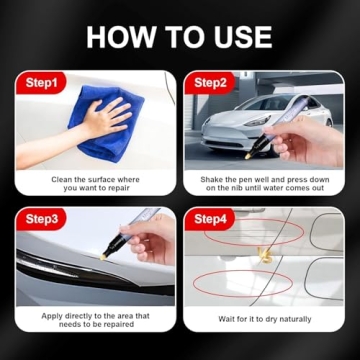 HOW TO USE

Step1

Clean the surface where you want to repair

Step2

Shake the pen well and press down on the nib until water comes out

Step3

Apply directly to the area that needs to be repaired

Step4

VS

Wait for it to dry naturally