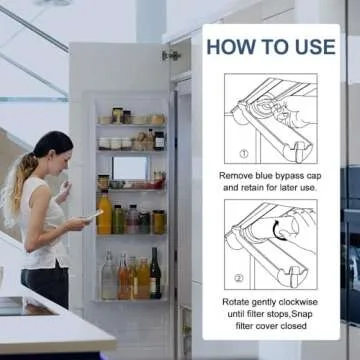 HOW TO USE

①

Remove blue bypass cap and retain for later use.

②

Rotate gently clockwise until filter stops,Snap filter cover closed