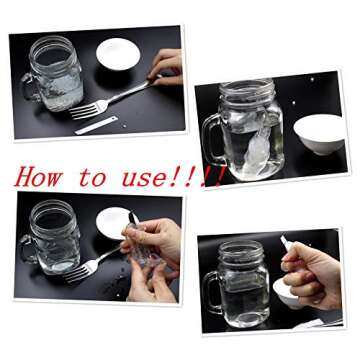 How to use!!!!!