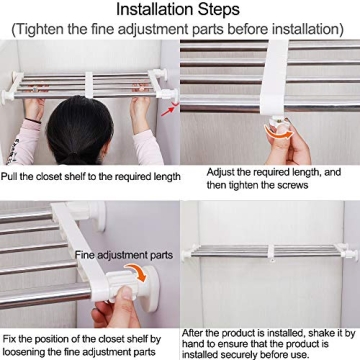 Installation Steps
(Tighten the fine adjustment parts before installation)

Pull the closet shelf to the required length

Adjust the required length, and then tighten the screws

Fine adjustment parts

Fix the position of the closet shelf by loosening the fine adjustment parts

After the product is installed, shake it by hand to ensure that the product is installed securely before use.