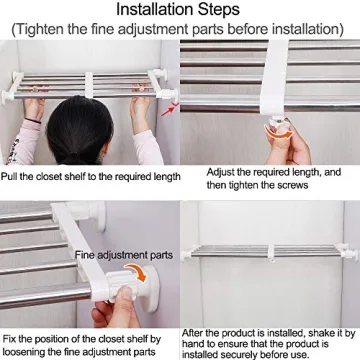 Installation Steps
(Tighten the fine adjustment parts before installation)

Pull the closet shelf to the required length

Adjust the required length, and then tighten the screws

Fine adjustment parts

Fix the position of the closet shelf by loosening the fine adjustment parts

After the product is installed, shake it by hand to ensure that the product is installed securely before use.