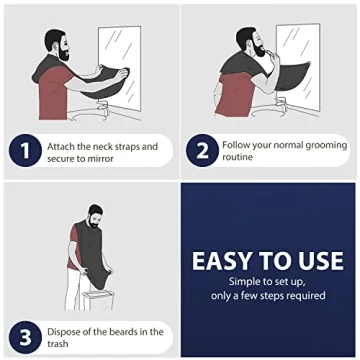 1 Attach the neck straps and secure to mirror

2 Follow your normal grooming routine

3 Dispose of the beards in the trash

EASY TO USE
Simple to set up, only a few steps required