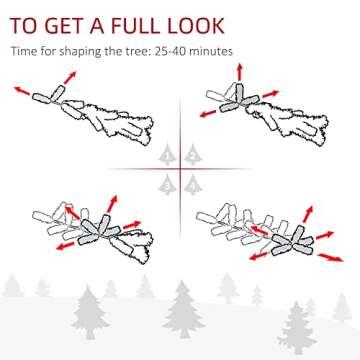 TO GET A FULL LOOK

Time for shaping the tree: 25-40 minutes

1 2

3 4