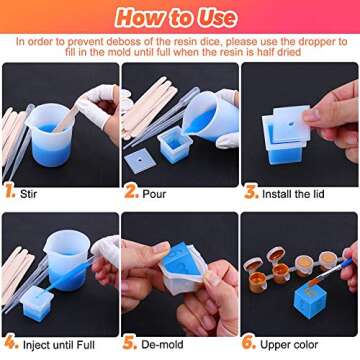 How to Use

In order to prevent deboss of the resin dice, please use the dropper to fill in the mold until full when the resin is half dried

1. Stir

2. Pour

3. Install the lid

4. Inject until Full

5. De-mold

6. Upper color