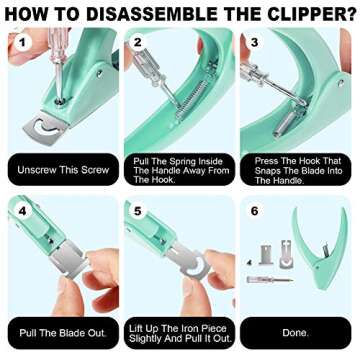 HOW TO DISASSEMBLE THE CLIPPER?

1

Unscrew This Screw

2

Pull The Spring Inside The Handle Away From The Hook.

3

Press The Hook That Snaps The Blade Into The Handle.

4

Pull The Blade Out.

5

Lift Up The Iron Piece Slightly And Pull It Out.

6

Done.