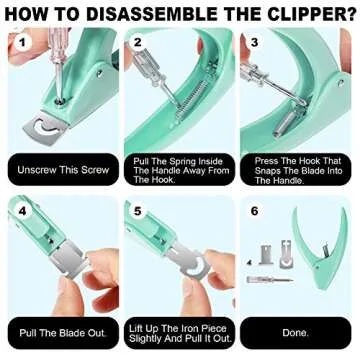 HOW TO DISASSEMBLE THE CLIPPER?

1

Unscrew This Screw

2

Pull The Spring Inside The Handle Away From The Hook.

3

Press The Hook That Snaps The Blade Into The Handle.

4

Pull The Blade Out.

5

Lift Up The Iron Piece Slightly And Pull It Out.

6

Done.