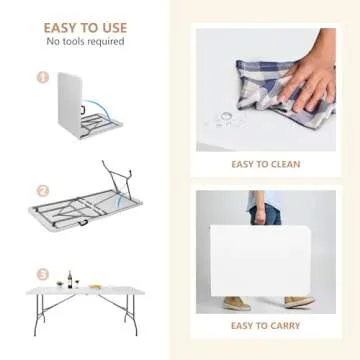 EASY TO USE
No tools required

1

2

3

EASY TO CLEAN

EASY TO CARRY