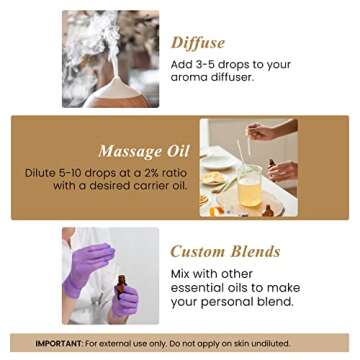 Diffuse
Add 3-5 drops to your aroma diffuser.

Massage Oil
Dilute 5-10 drops at a 2% ratio with a desired carrier oil.

Custom Blends
Mix with other essential oils to make your personal blend.

IMPORTANT: For external use only. Do not apply on skin undiluted.