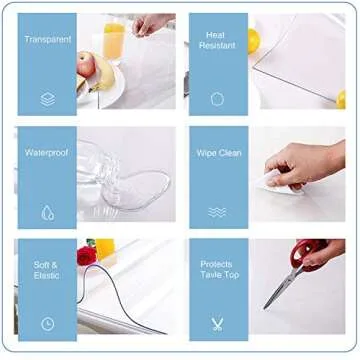 Transparent

Heat Resistant

Waterproof

Wipe Clean

Soft & Elastic

Protects Tavle Top