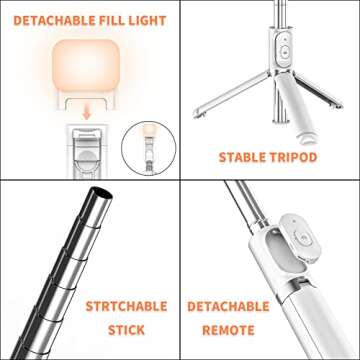 DETACHABLE FILL LIGHT

STABLE TRIPOD

STRTCHABLE STICK

DETACHABLE REMOTE