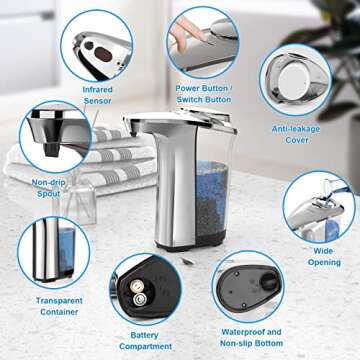 Infrared Sensor

Power Button / Switch Button

Anti-leakage Cover

Non-drip Spout

Wide Opening

Transparent Container

Battery Compartment

Waterproof and Non-slip Bottom