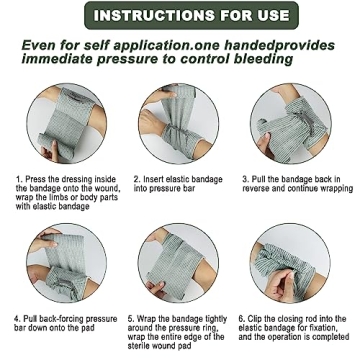 INSTRUCTIONS FOR USE

Even for self application.one handedprovides immediate pressure to control bleeding

1. Press the dressing inside the bandage onto the wound, wrap the limbs or body parts with elastic bandage

2. Insert elastic bandage into pressure bar

3. Pull the bandage back in reverse and continue wrapping

4. Pull back-forcing pressure bar down onto the pad

5. Wrap the bandage tightly around the pressure ring, wrap the entire edge of the sterile wound pad

6. Clip the closing rod into the elastic bandage for fixation, and the operation is completed